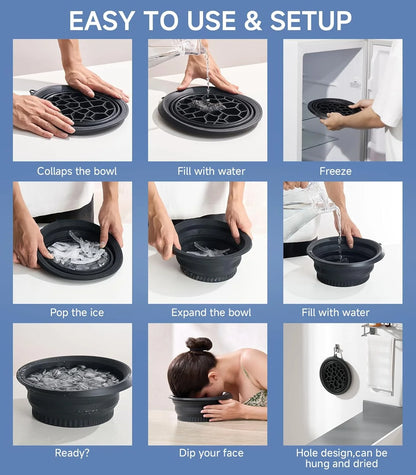 EASY TO USE & SETUP

Collaps the bowl

Fill with water

Freeze

Pop the ice

Expand the bowl

Fill with water

Ready?

Dip your face

Hole design,can be hung and dried