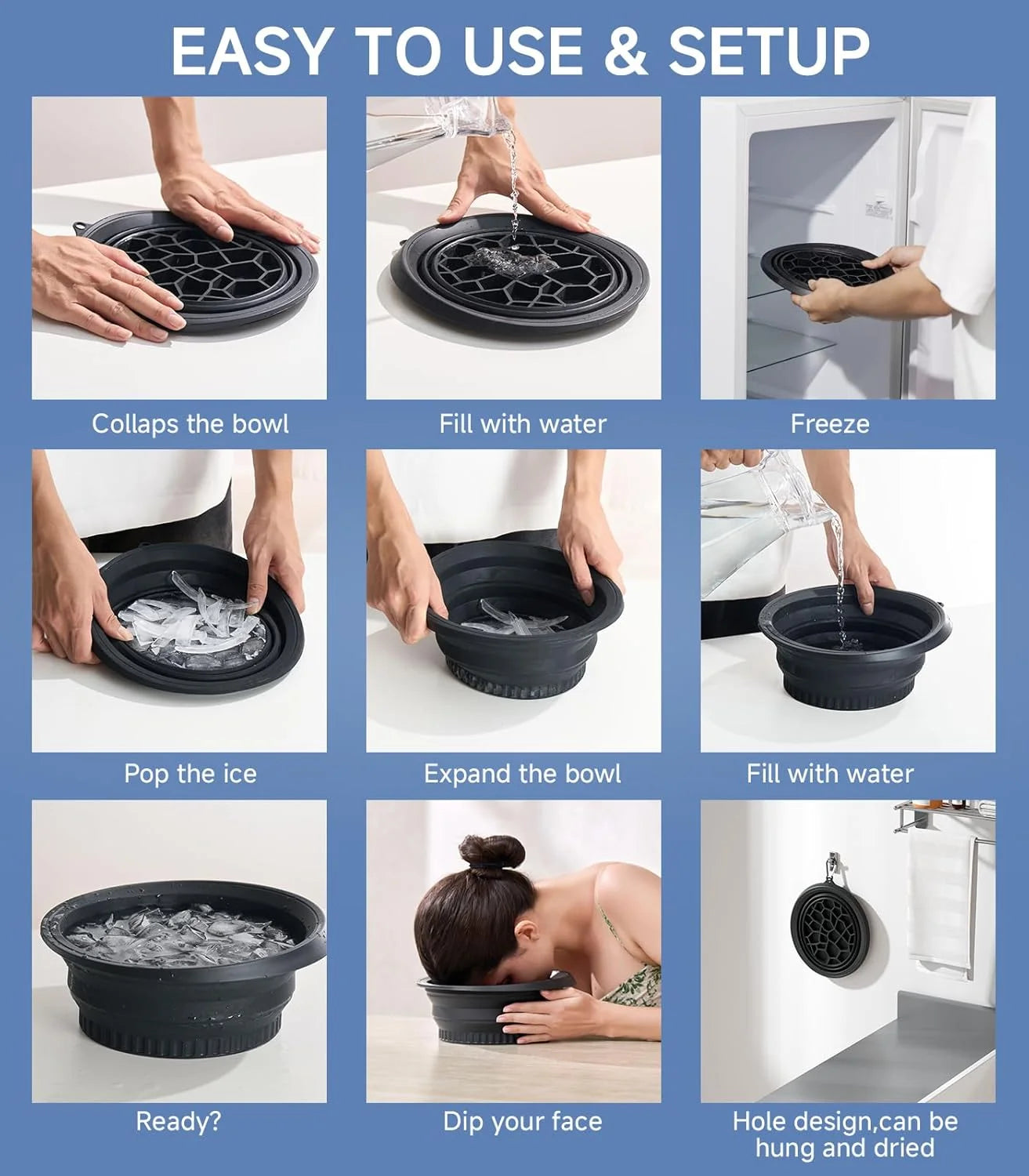 EASY TO USE & SETUP

Collaps the bowl

Fill with water

Freeze

Pop the ice

Expand the bowl

Fill with water

Ready?

Dip your face

Hole design,can be hung and dried